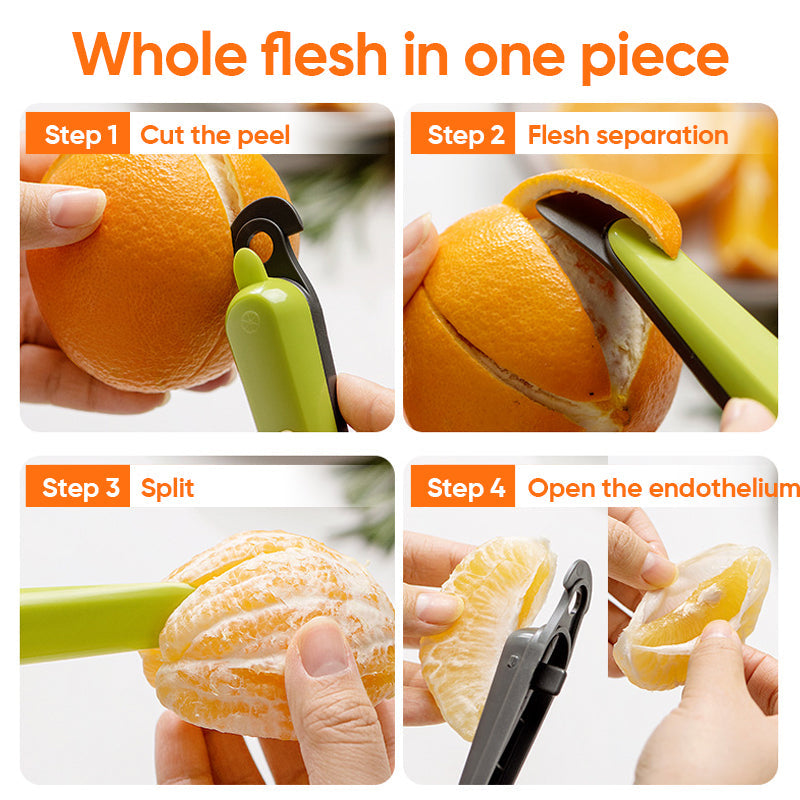 Whole flesh in one piece

Step 1 Cut the peel

Step 2 Flesh separation

Step 3 Split

Step 4 Open the endothelium