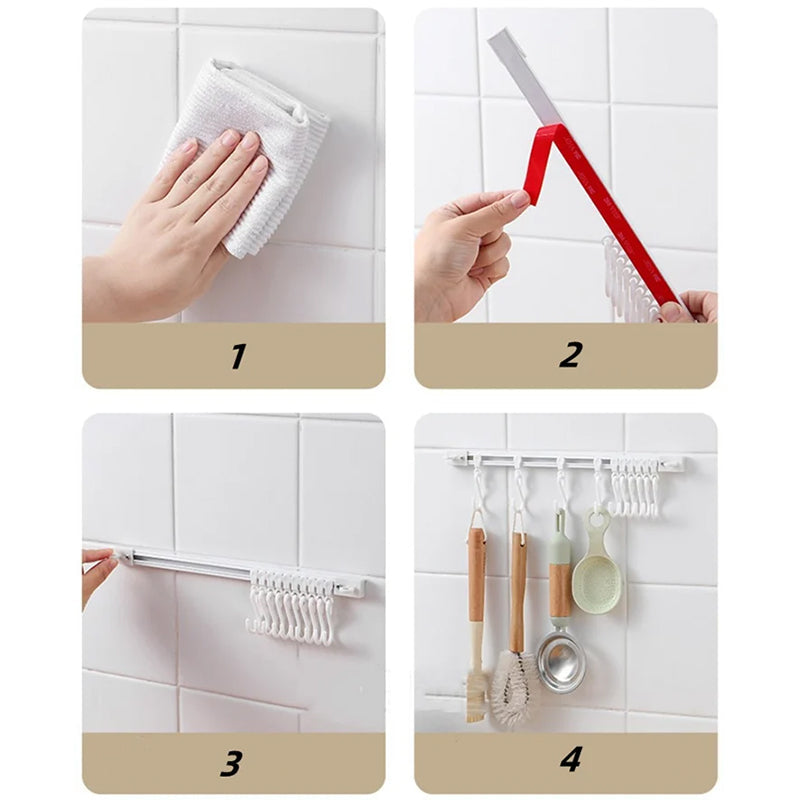 1

2

3

4