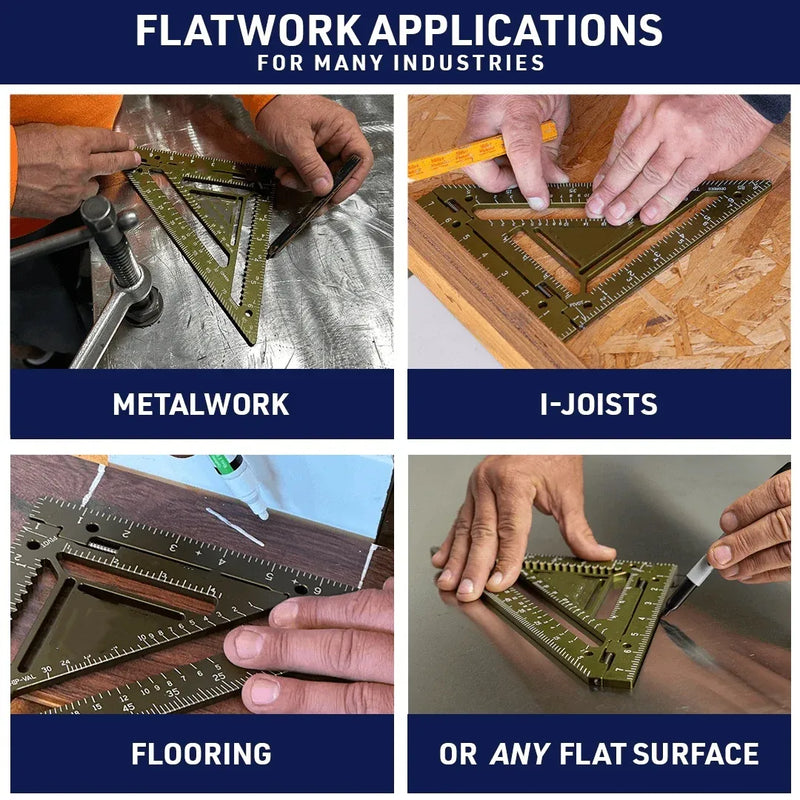 FLATWORK APPLICATIONS
FOR MANY INDUSTRIES

METALWORK

I-JOISTS

FLOORING

OR ANY FLAT SURFACE